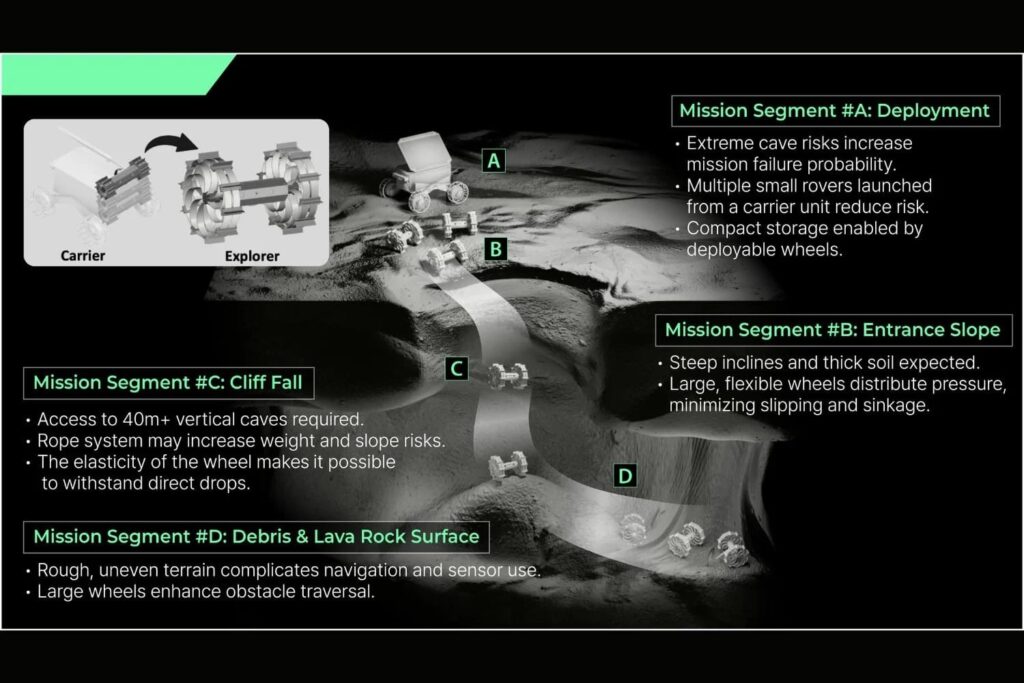 Carrier

Explorer

A

B

C

D

Mission Segment #A: Deployment

• Extreme cave risks increase mission failure probability.
• Multiple small rovers launched from a carrier unit reduce risk.
• Compact storage enabled by deployable wheels.

Mission Segment #B: Entrance Slope

• Steep inclines and thick soil expected.
• Large, flexible wheels distribute pressure, minimizing slipping and sinkage.

Mission Segment #C: Cliff Fall

• Access to 40m+ vertical caves required.
• Rope system may increase weight and slope risks.
• The elasticity of the wheel makes it possible to withstand direct drops.

Mission Segment #D: Debris & Lava Rock Surface

• Rough, uneven terrain complicates navigation and sensor use.
• Large wheels enhance obstacle traversal.